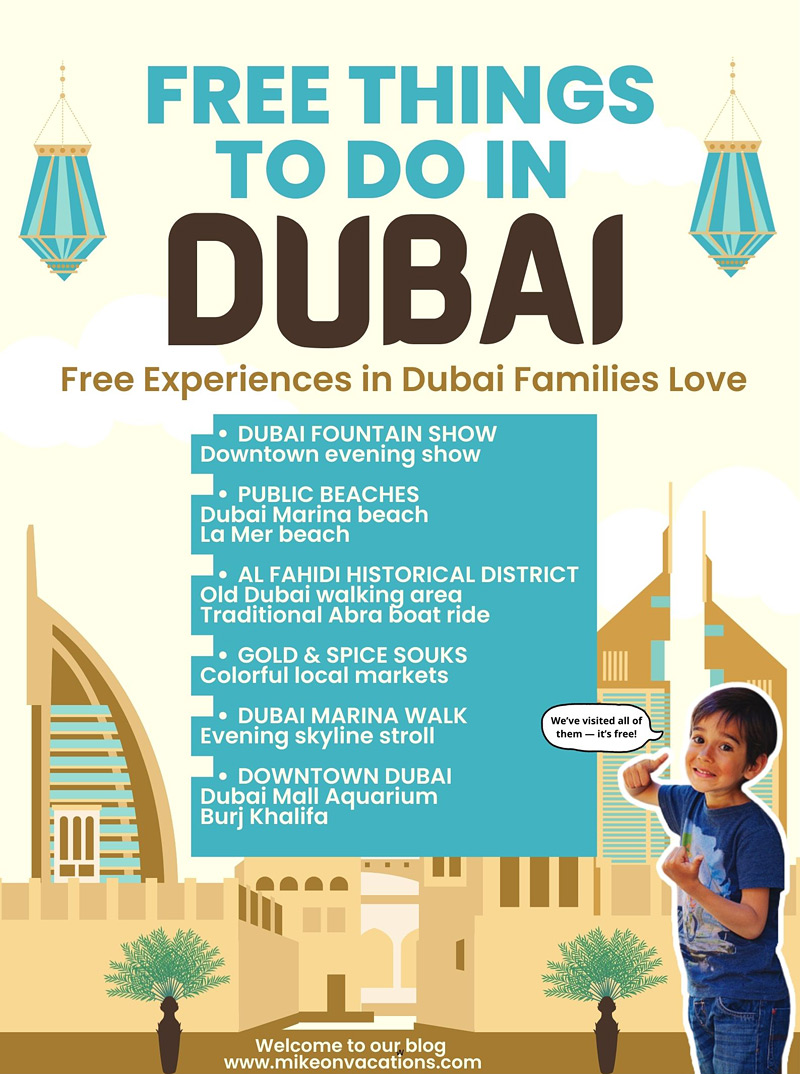 FREE THINGS TO DO IN
DUBAI

Free Experiences in Dubai Families Love

• DUBAI FOUNTAIN SHOW
Downtown evening show

• PUBLIC BEACHES
Dubai Marina beach
La Mer beach

• AL FAHIDI HISTORICAL DISTRICT
Old Dubai walking area
Traditional Abra boat ride

• GOLD & SPICE SOUKS
Colorful local markets

• DUBAI MARINA WALK
Evening skyline stroll

• DOWNTOWN DUBAI
Dubai Mall Aquarium
Burj Khalifa

We've visited all of them — it's free!

Welcome to our blog
www.mikeonvacations.com